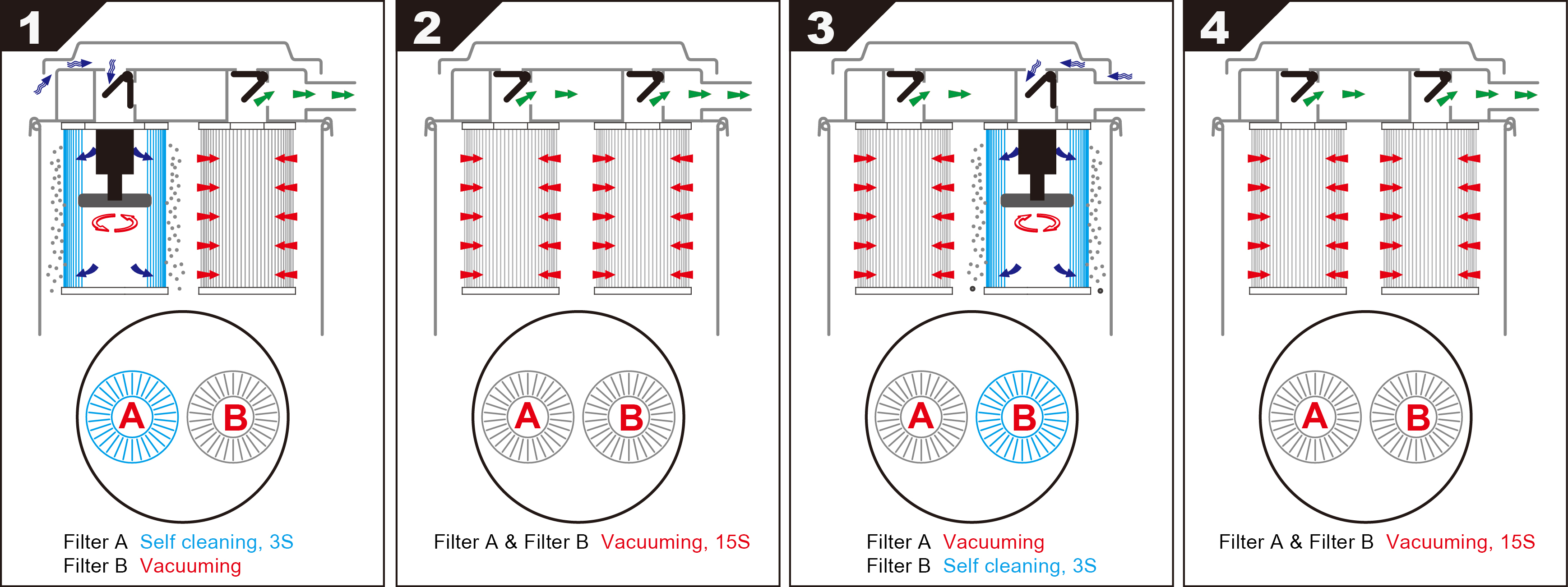 1

A B

Filter A Self cleaning, 3S
Filter B Vacuuming

2

A B

Filter A & Filter B Vacuuming, 15S

3

A B

Filter A Vacuuming
Filter B Self cleaning, 3S

4

A B

Filter A & Filter B Vacuuming, 15S